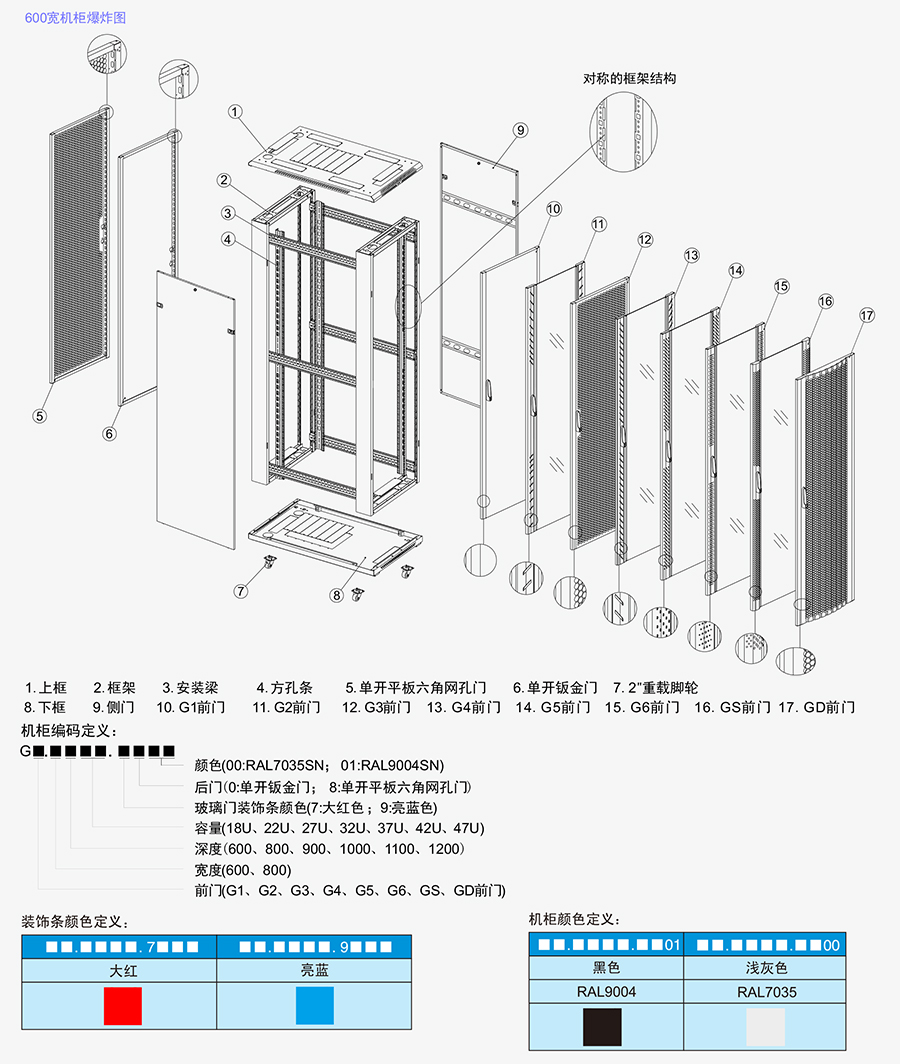 600宽机柜爆炸图

对称的框架结构

1
2
3
4
5
6
7
8
9
10
11
12
13
14
15
16
17

1. 上框　2. 框架　3. 安装梁　4. 方孔条　5. 单开平板六角网孔门　6. 单开钣金门　7. 2"重载脚轮
8. 下框　9. 侧门　10. G1前门　11. G2前门　12. G3前门　13. G4前门　14. G5前门　15. G6前门　16. GS前门　17. GD前门

机柜编码定义：

G■.■■■■.■■■■

颜色(00:RAL7035SN；01:RAL9004SN)
后门(0:单开钣金门；8:单开平板六角网孔门)
玻璃门装饰条颜色(7:大红色；9:亮蓝色)
容量(18U、22U、27U、32U、37U、42U、47U)
深度(600、800、900、1000、1100、1200)
宽度(600、800)
前门(G1、G2、G3、G4、G5、G6、GS、GD前门)

装饰条颜色定义：

| ■■.■■■■.7■■■ | ■■.■■■■.9■■■ |
|---|---|
| 大红 | 亮蓝 |
| | |

机柜颜色定义：

| ■■.■■■■.■■01 | ■■.■■■■.■■00 |
|---|---|
| 黑色 | 浅灰色 |
| RAL9004 | RAL7035 |
| | |