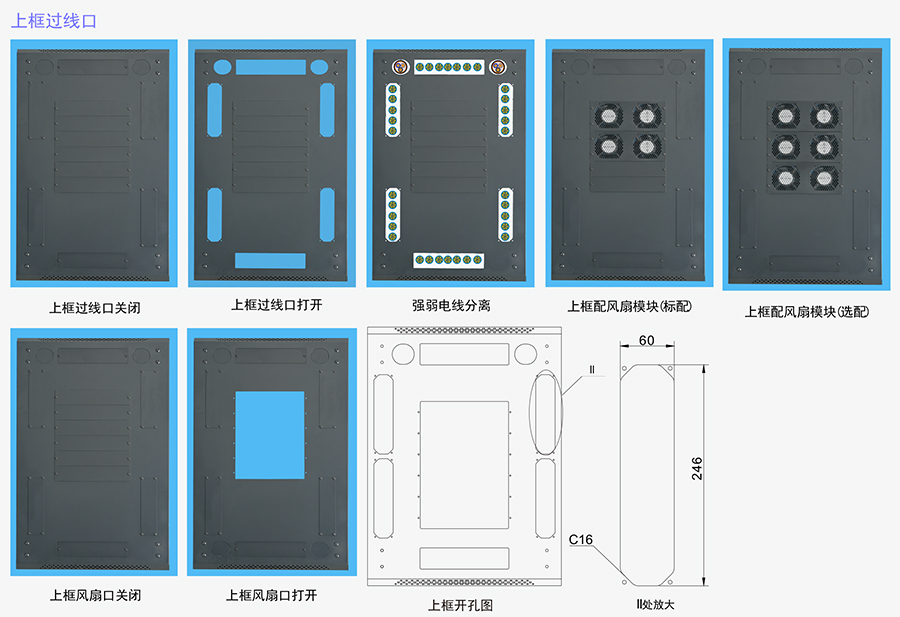 上框过线口

上框过线口关闭

上框过线口打开

强弱电线分离

上框配风扇模块(标配)

上框配风扇模块(选配)

上框风扇口关闭

上框风扇口打开

II

上框开孔图

60

246

C16

II处放大