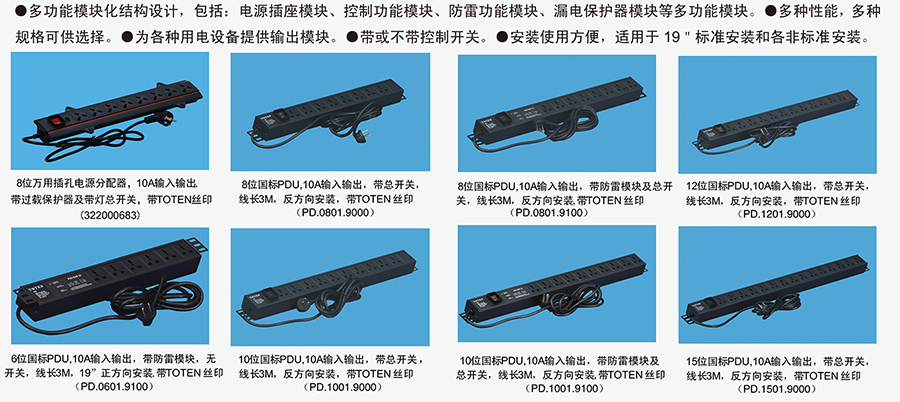 ●多功能模块化结构设计，包括：电源插座模块、控制功能模块、防雷功能模块、漏电保护器模块等多功能模块。●多种性能，多种规格可供选择。●为各种用电设备提供输出模块。●带或不带控制开关。●安装使用方便，适用于 19 " 标准安装和各非标准安装。

8位万用插孔电源分配器，10A输入输出，带过载保护器及带灯总开关，带TOTEN丝印 (322000683)

8位国标PDU,10A输入输出，带总开关，线长3M，反方向安装，带TOTEN 丝印 (PD.0801.9000)

8位国标PDU,10A输入输出，带防雷模块及总开关，线长3M，反方向安装，带TOTEN 丝印 (PD.0801.9100)

12位国标PDU,10A输入输出，带总开关，线长3M，反方向安装，带TOTEN 丝印 (PD.1201.9000)

6位国标PDU,10A输入输出，带防雷模块，无开关，线长3M，19" 正方向安装，带TOTEN 丝印 (PD.0601.9100)

10位国标PDU,10A输入输出，带总开关，线长3M，反方向安装，带TOTEN 丝印 (PD.1001.9000)

10位国标PDU,10A输入输出，带防雷模块及总开关，线长3M，反方向安装，带TOTEN 丝印 (PD.1001.9100)

15位国标PDU,10A输入输出，带总开关，线长3M，反方向安装，带TOTEN 丝印 (PD.1501.9000)